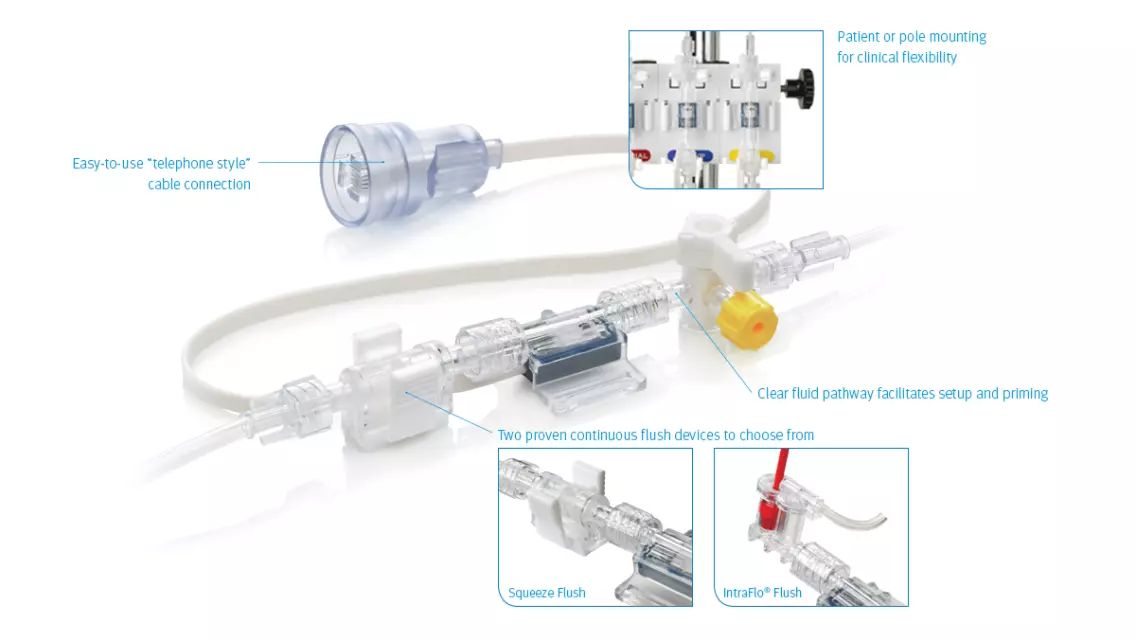 Patient or pole mounting for clinical flexibility

Easy-to-use "telephone style" cable connection

Clear fluid pathway facilitates setup and priming

Two proven continuous flush devices to choose from

Squeeze Flush

IntraFlo® Flush